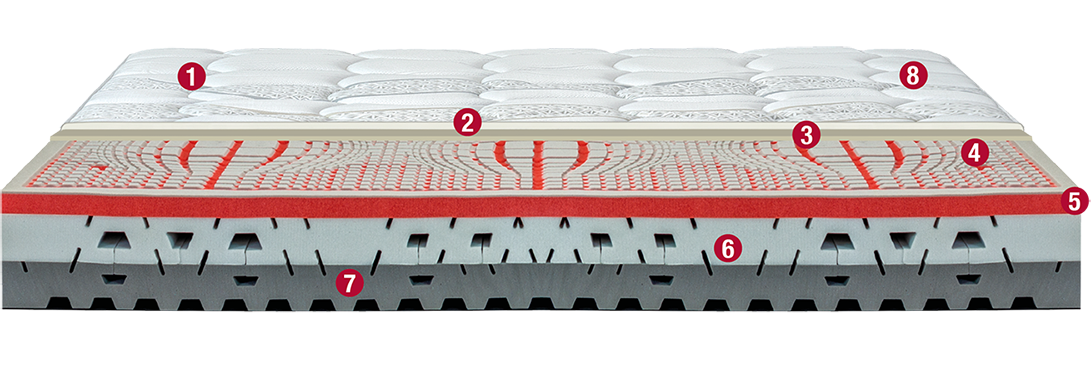 1
8
2
3
4
5
6
7