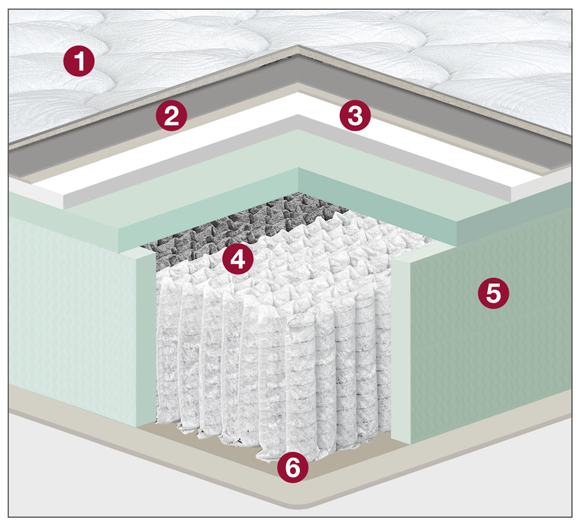 1
2
3
4
5
6