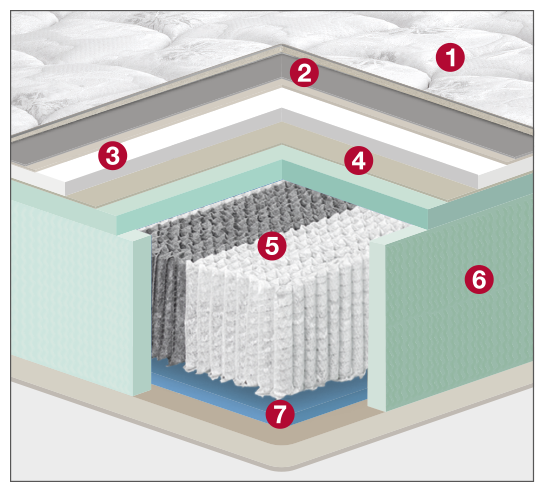 1
2
3
4
5
6
7