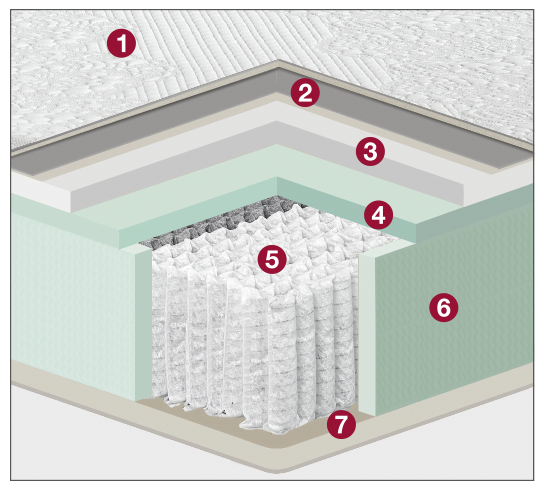 1
2
3
4
5
6
7